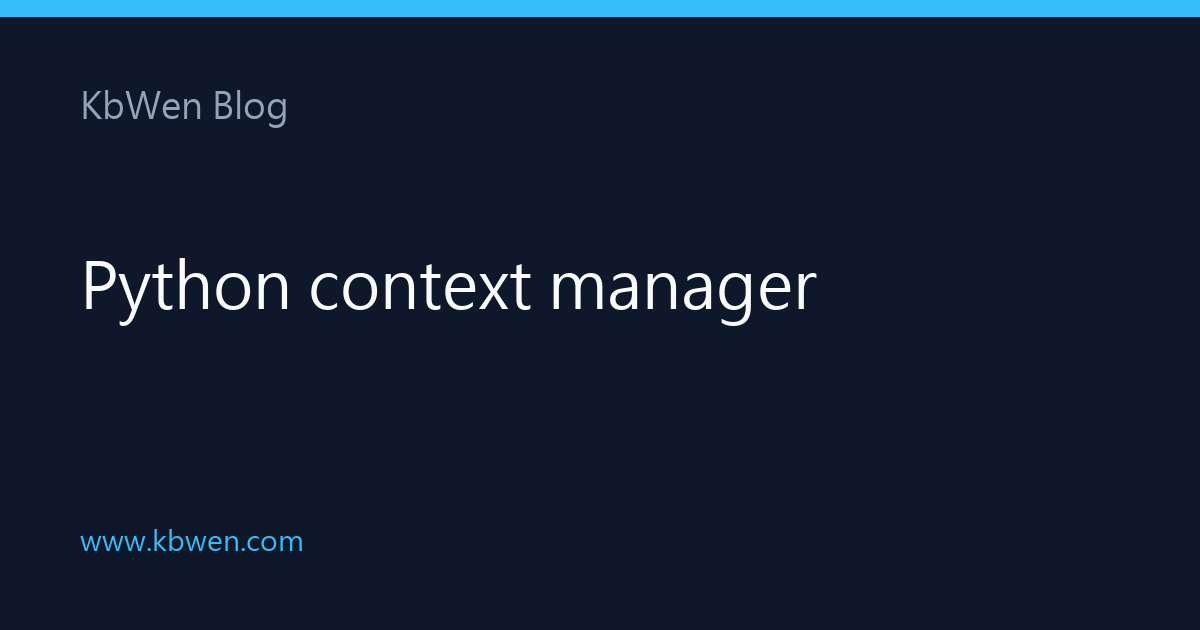 KbWen Blog

Python context manager

www.kbwen.com