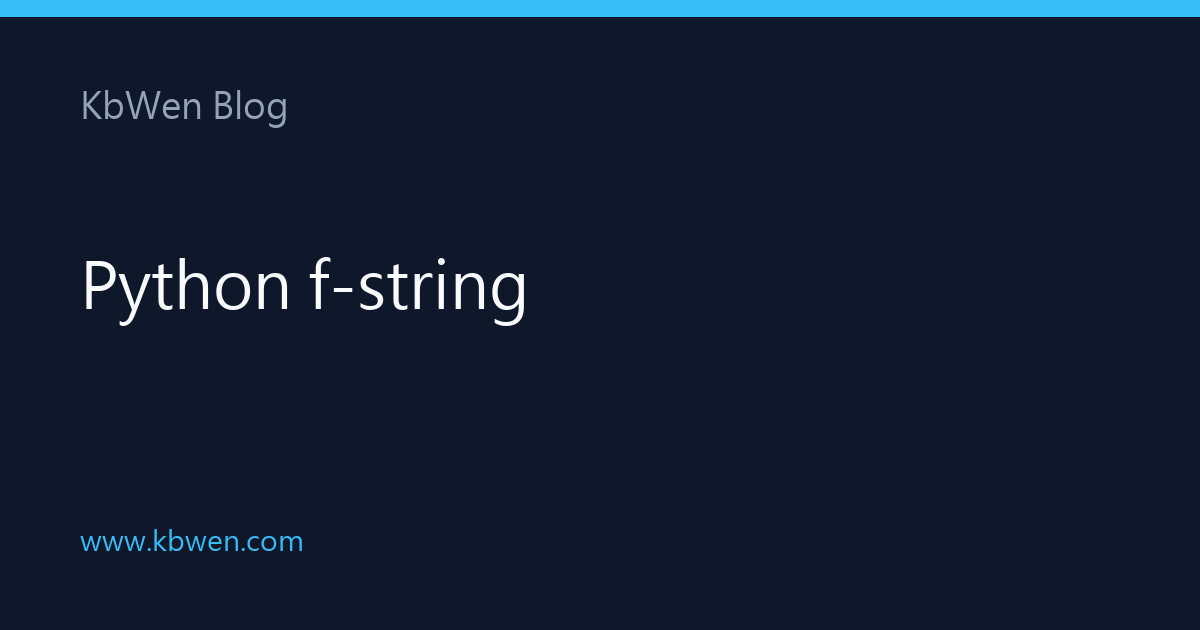 KbWen Blog

Python f-string

www.kbwen.com