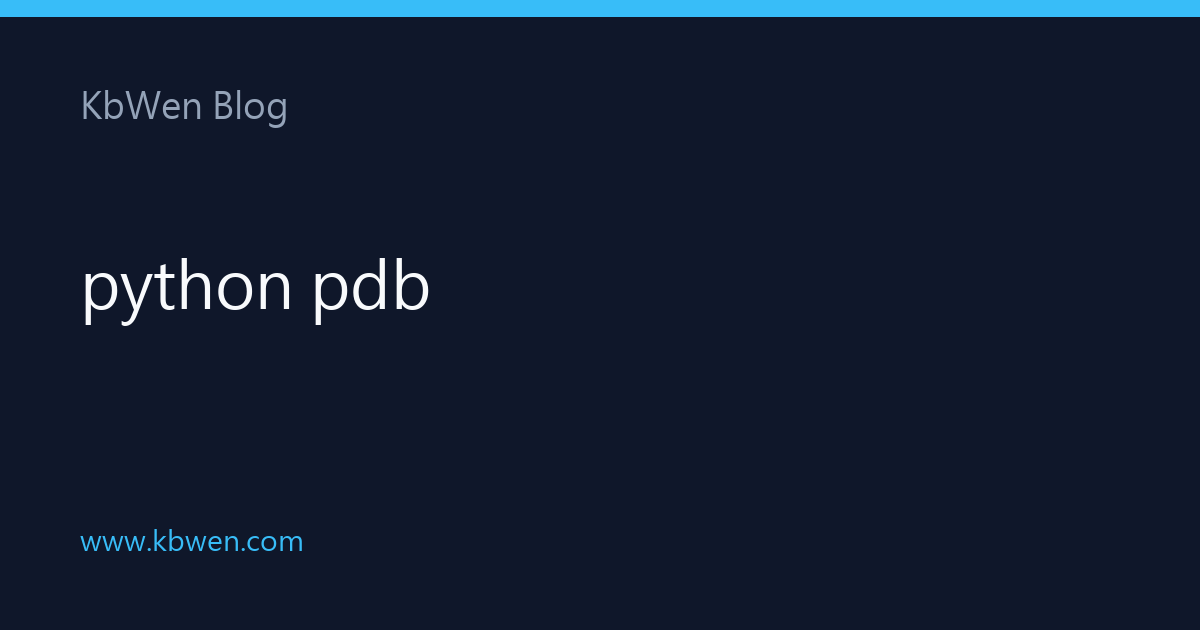 KbWen Blog

python pdb

www.kbwen.com