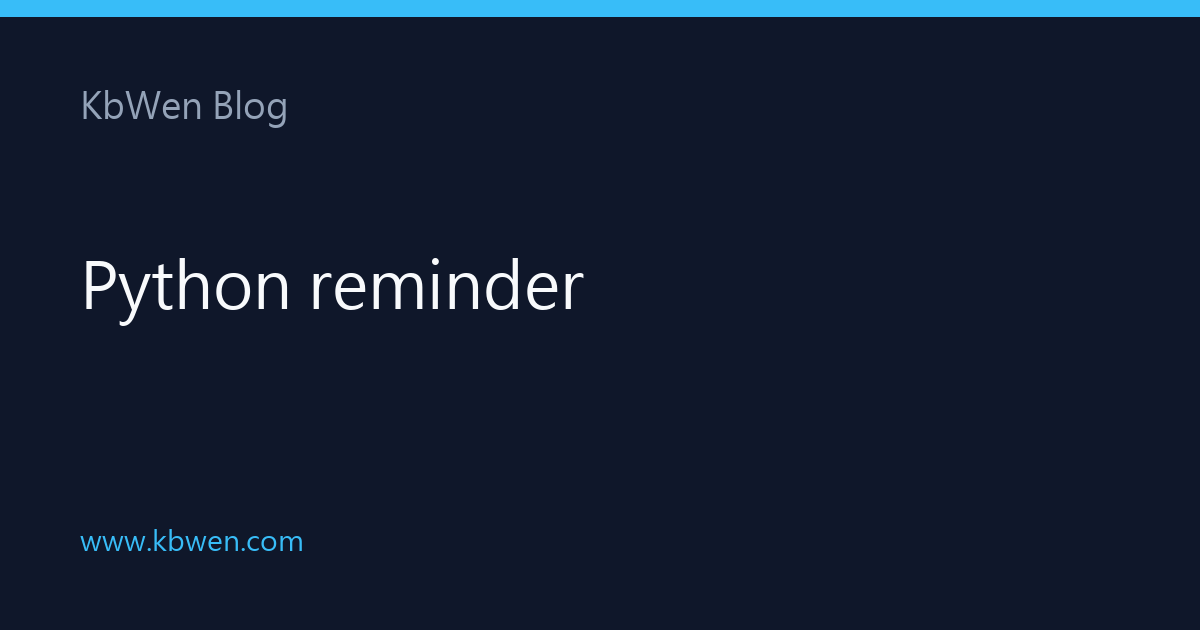 KbWen Blog

Python reminder

www.kbwen.com